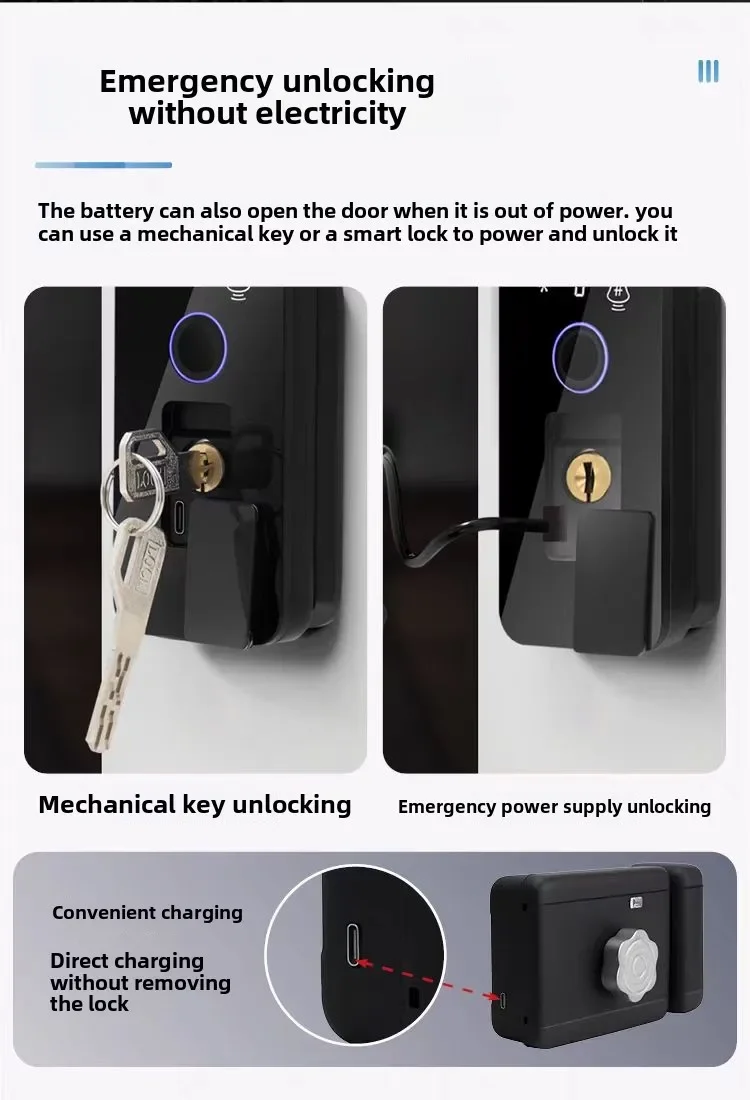 Emergency unlocking without electricity

The battery can also open the door when it is out of power. you can use a mechanical key or a smart lock to power and unlock it

Mechanical key unlocking

Emergency power supply unlocking

Convenient charging

Direct charging without removing the lock