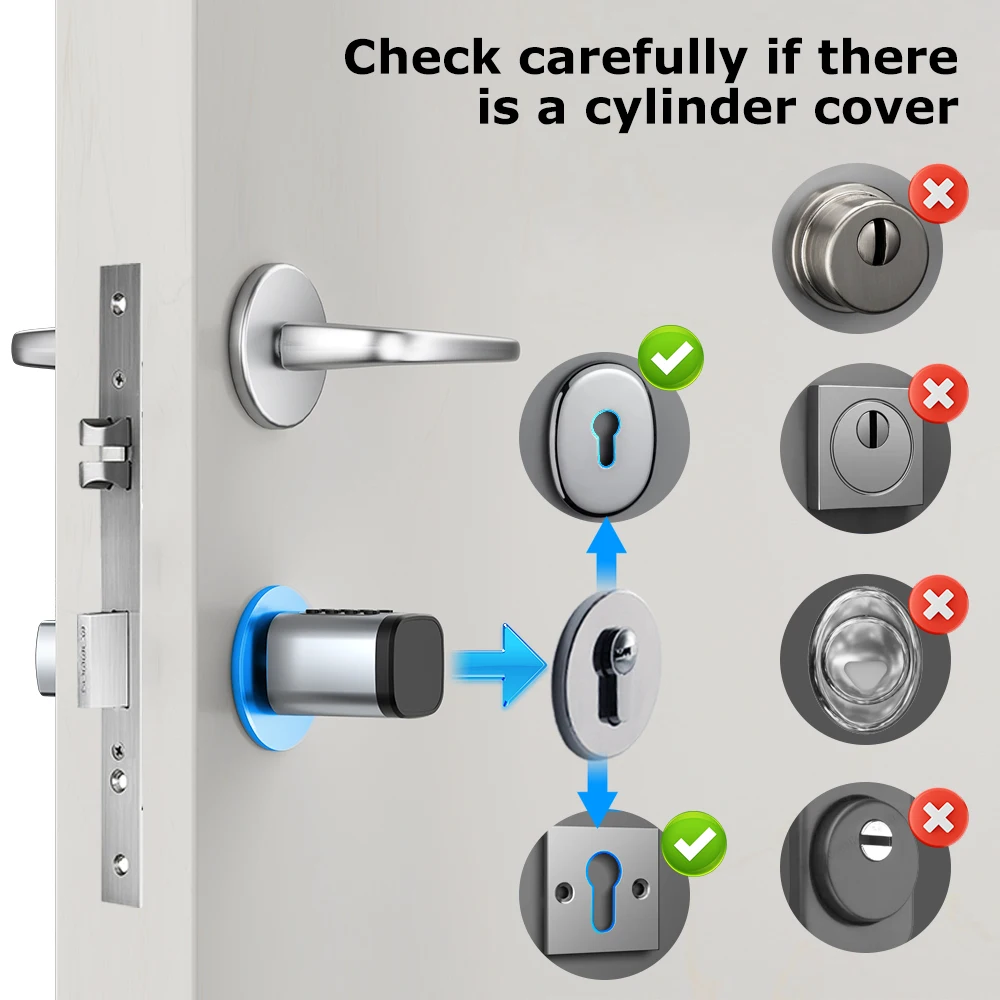 Check carefully if there is a cylinder cover